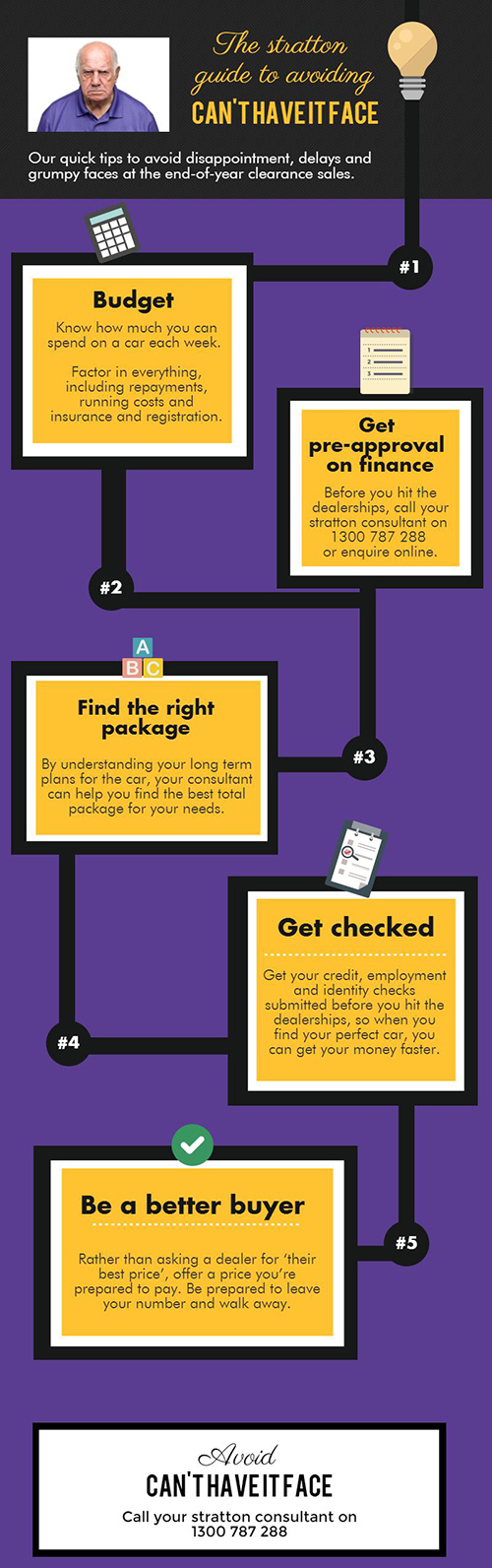 The stratton guide to avoiding
CAN'THAVEITFACE

Our quick tips to avoid disappointment, delays and grumpy faces at the end-of-year clearance sales.

#1

Budget

Know how much you can spend on a car each week.

Factor in everything, including repayments, running costs and insurance and registration.

1
2
3

Get pre-approval on finance

Before you hit the dealerships, call your stratton consultant on 1300 787 288 or enquire online.

#2

A
B C

Find the right package

By understanding your long term plans for the car, your consultant can help you find the best total package for your needs.

#3

Get checked

Get your credit, employment and identity checks submitted before you hit the dealerships, so when you find your perfect car, you can get your money faster.

#4

Be a better buyer

Rather than asking a dealer for 'their best price', offer a price you're prepared to pay. Be prepared to leave your number and walk away.

#5

Avoid
CAN'THAVEITFACE
Call your stratton consultant on 1300 787 288